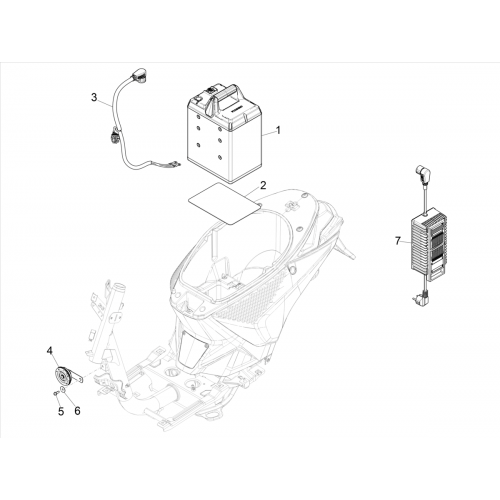 3
1
2
7
4
5
6